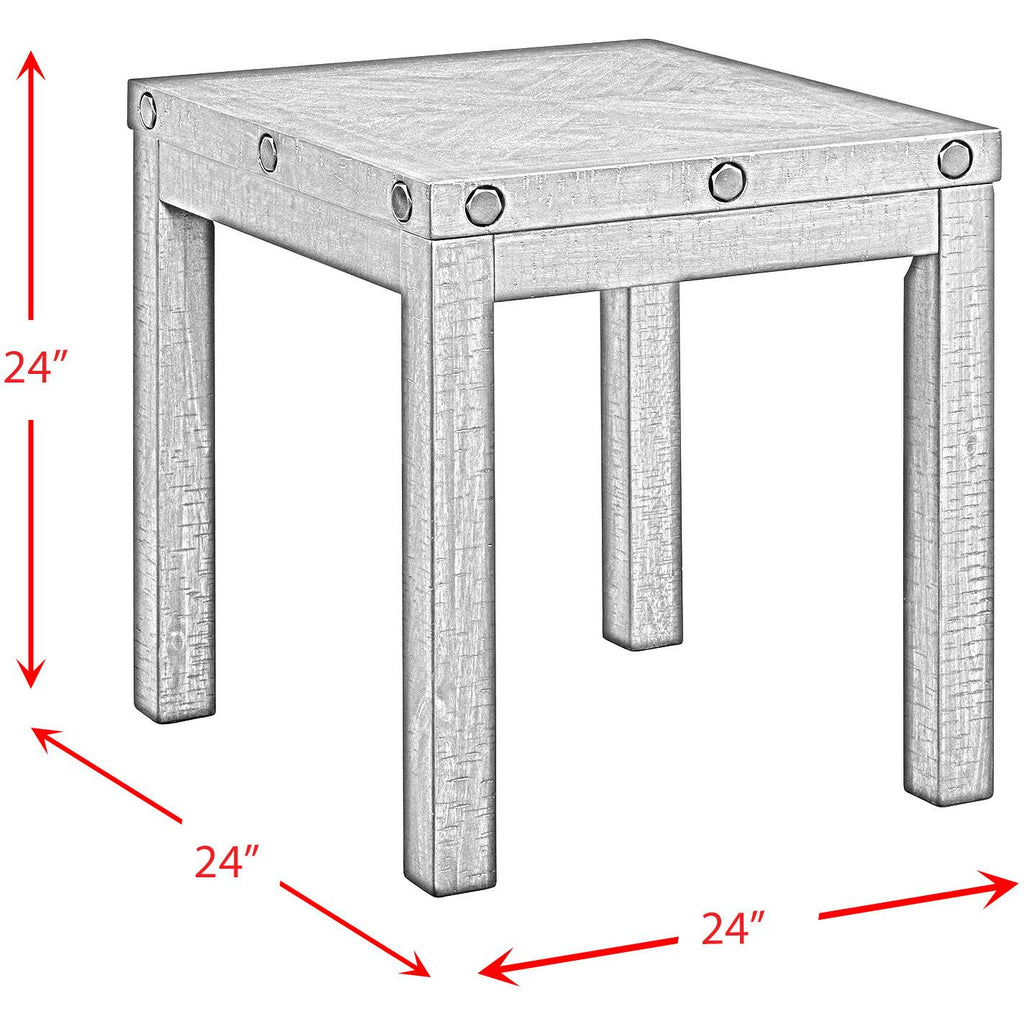 24″

24″

24″