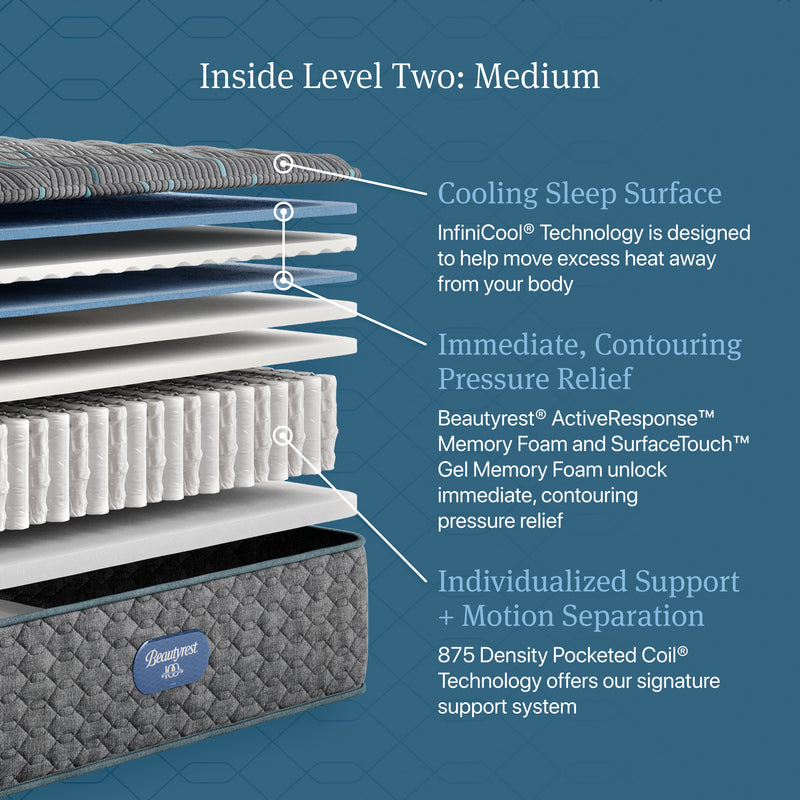 Inside Level Two: Medium

Cooling Sleep Surface

InfiniCool® Technology is designed to help move excess heat away from your body

Immediate, Contouring Pressure Relief

Beautyrest® ActiveResponse™ Memory Foam and SurfaceTouch™ Gel Memory Foam unlock immediate, contouring pressure relief

Individualized Support + Motion Separation

875 Density Pocketed Coil® Technology offers our signature support system

Beautyrest 100